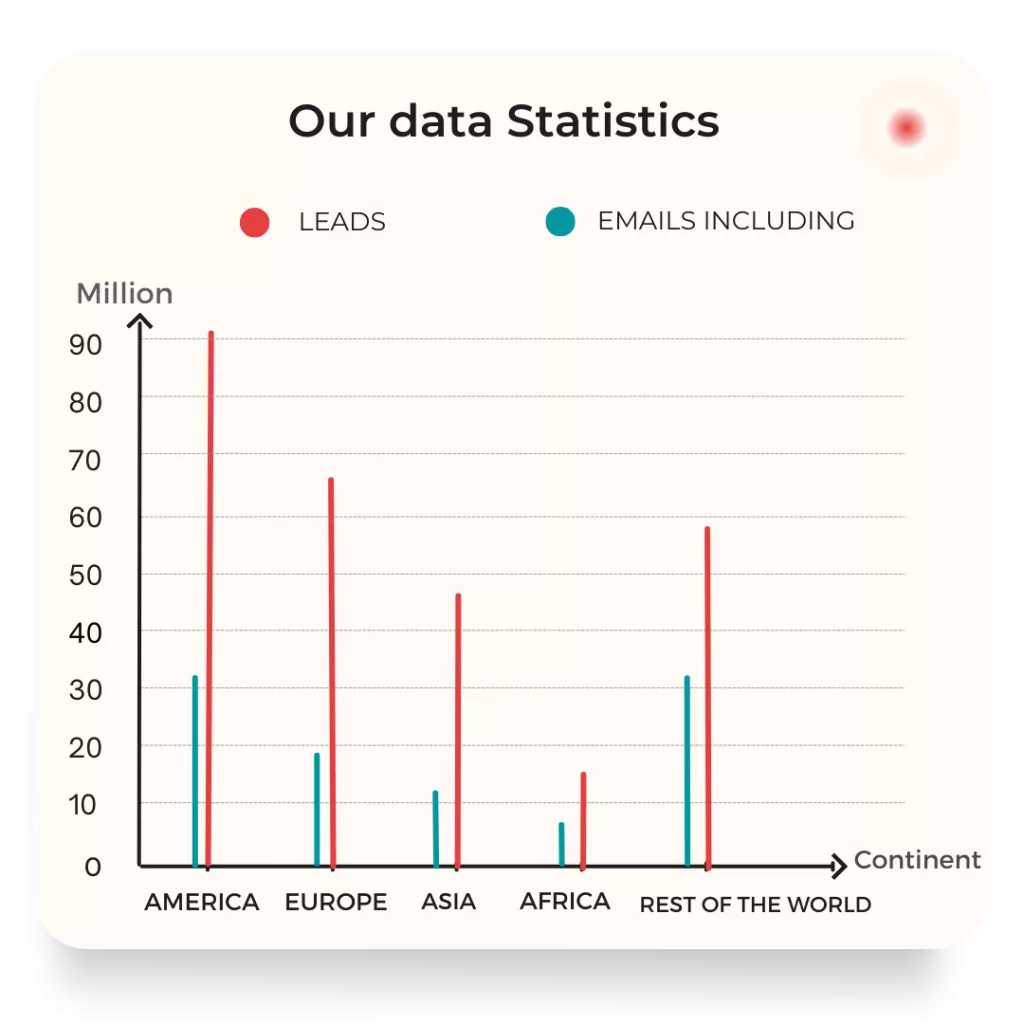 Our data Statistics

LEADS

EMAILS INCLUDING

Million

90
80
70
60
50
40
30
20
10
0

Continent

AMERICA
EUROPE
ASIA
AFRICA
REST OF THE WORLD