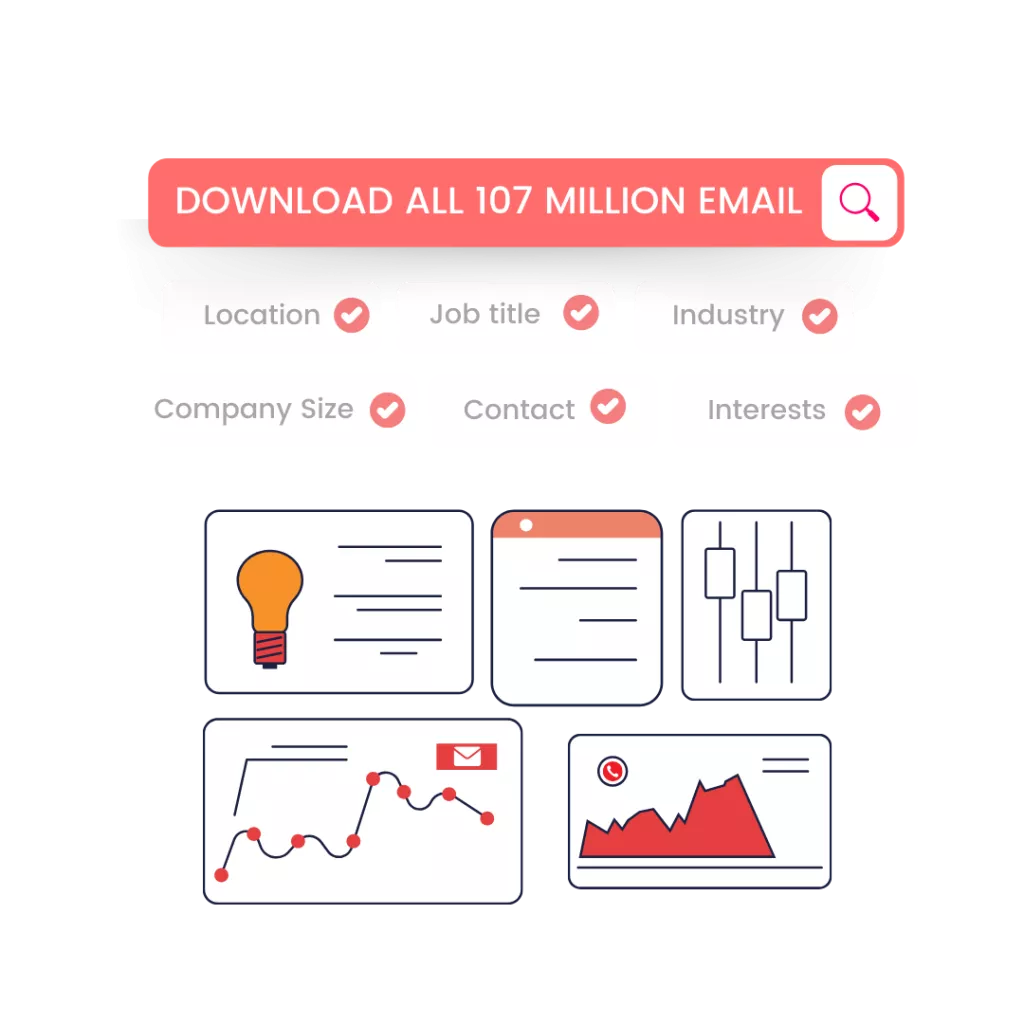 DOWNLOAD ALL 107 MILLION EMAIL

Location Job title Industry

Company Size Contact Interests